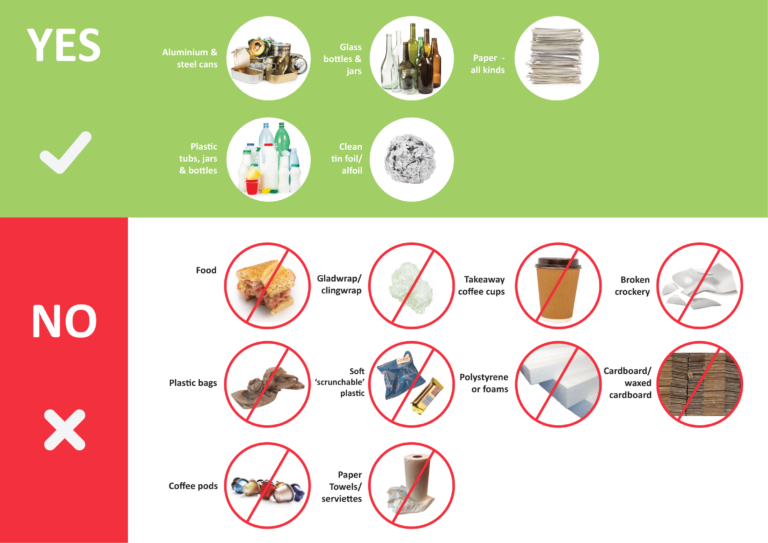 YES

Aluminium & steel cans

Glass bottles & jars

Paper - all kinds

Plastic tubs, jars & bottles

Clean tin foil/ alfoil

NO

Food

Gladwrap/ clingwrap

Takeaway coffee cups

Broken crockery

Plastic bags

Soft 'scrunchable' plastic

Polystyrene or foams

Cardboard/ waxed cardboard

Coffee pods

Paper Towels/ serviettes